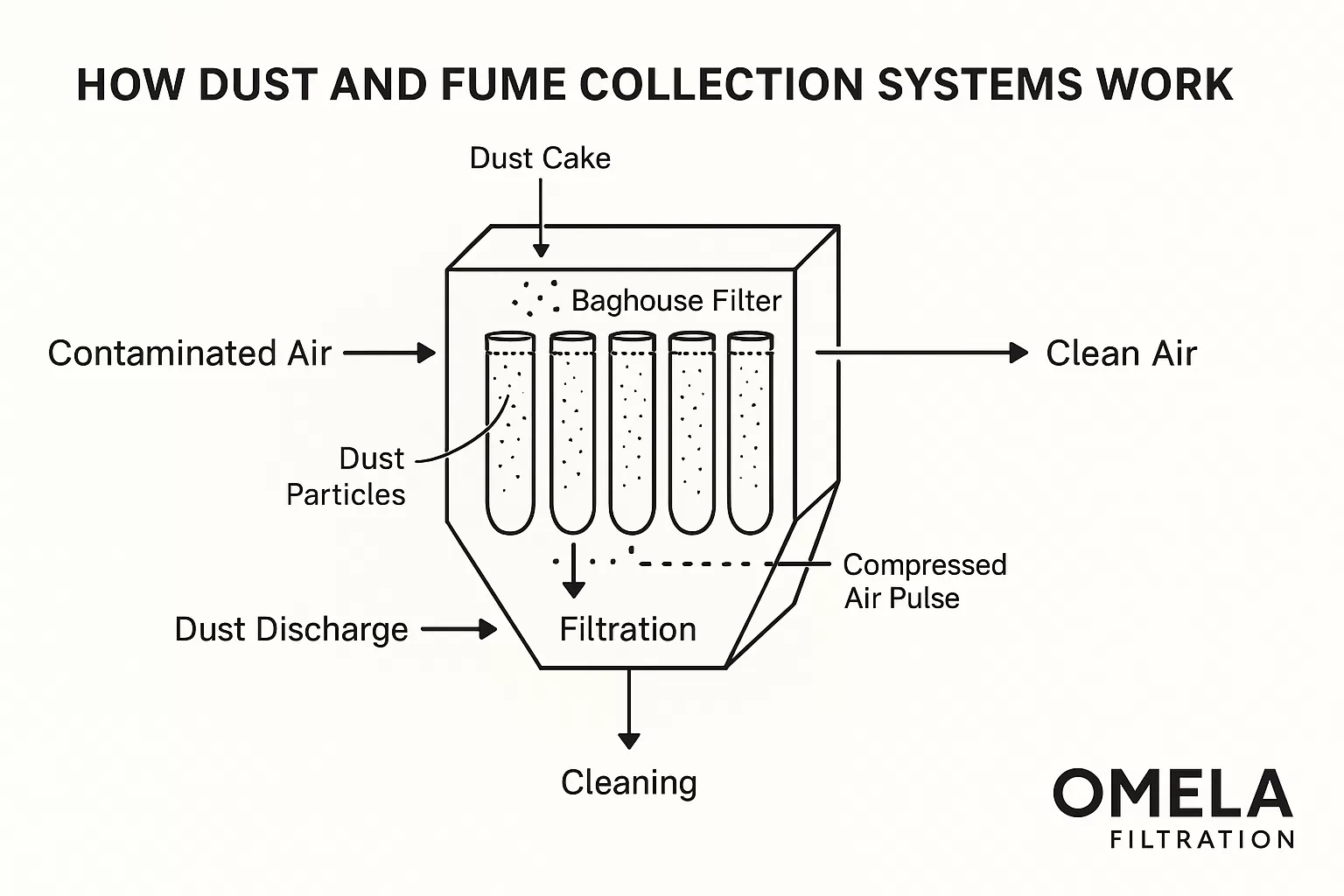 HOW DUST AND FUME COLLECTION SYSTEMS WORK

Dust Cake

Baghouse Filter

Contaminated Air

Clean Air

Dust Particles

Compressed Air Pulse

Dust Discharge

Filtration

Cleaning

OMELA
FILTRATION